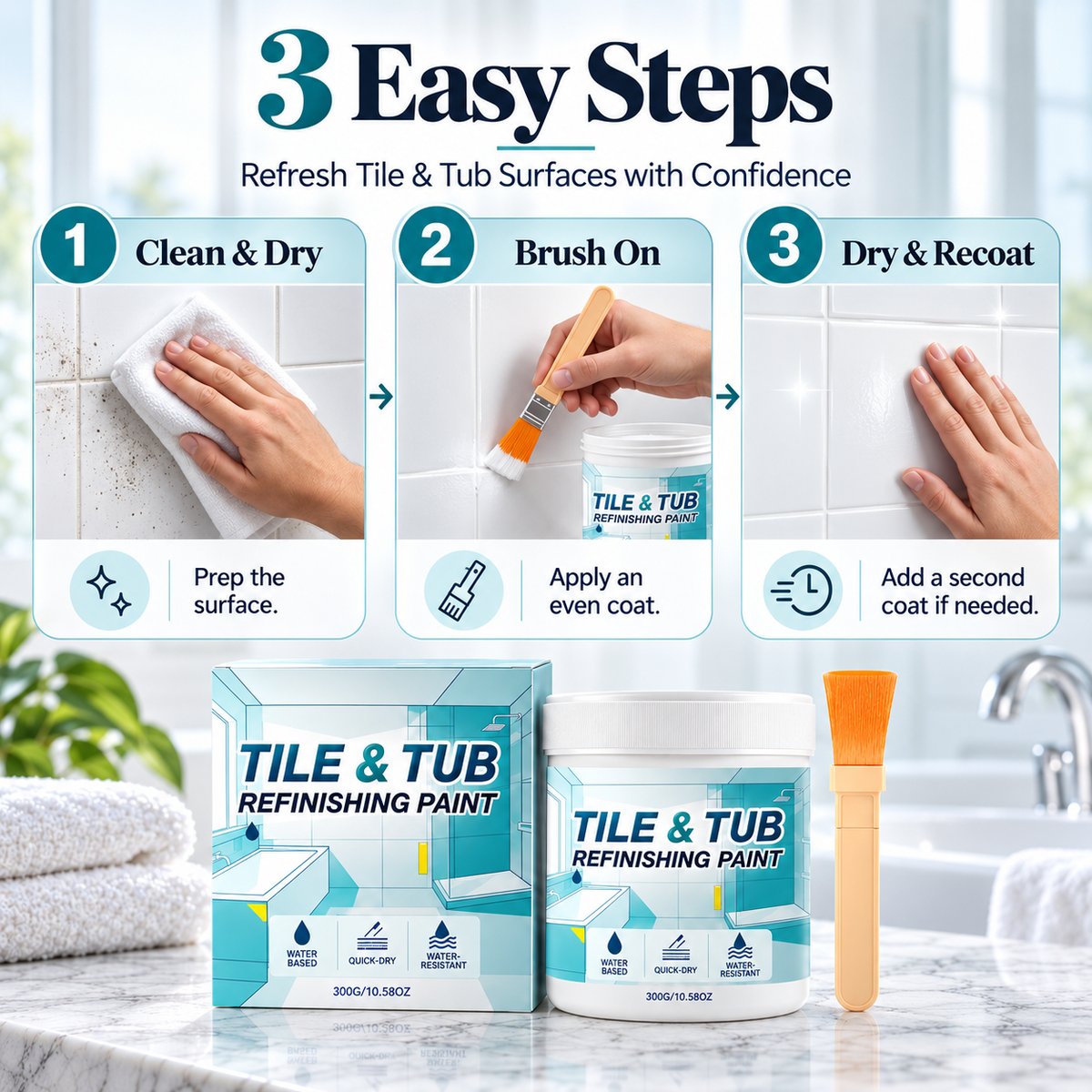 3 Easy Steps

Refresh Tile & Tub Surfaces with Confidence

1 Clean & Dry

Prep the surface.

2 Brush On

TILE & TUB REFINISHING PAINT

Apply an even coat.

3 Dry & Recoat

Add a second coat if needed.

TILE & TUB
REFINISHING PAINT

WATER BASED
QUICK-DRY
WATER-RESISTANT

300G/10.58OZ

TILE & TUB
REFINISHING PAINT

WATER BASED
QUICK-DRY
WATER-RESISTANT

300G/10.58OZ